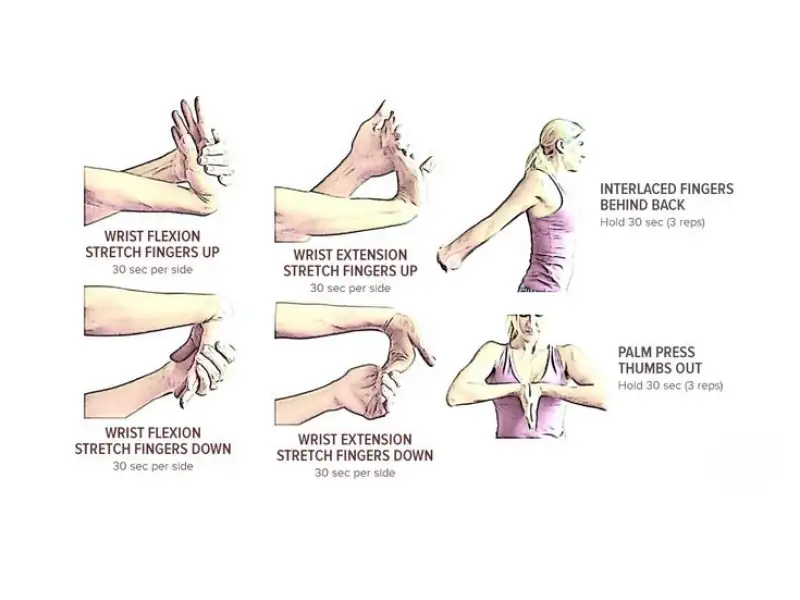 WRIST FLEXION
STRETCH FINGERS UP
30 sec per side

WRIST EXTENSION
STRETCH FINGERS UP
30 sec per side

INTERLACED FINGERS
BEHIND BACK
Hold 30 sec (3 reps)

WRIST FLEXION
STRETCH FINGERS DOWN
30 sec per side

WRIST EXTENSION
STRETCH FINGERS DOWN
30 sec per side

PALM PRESS
THUMBS OUT
Hold 30 sec (3 reps)